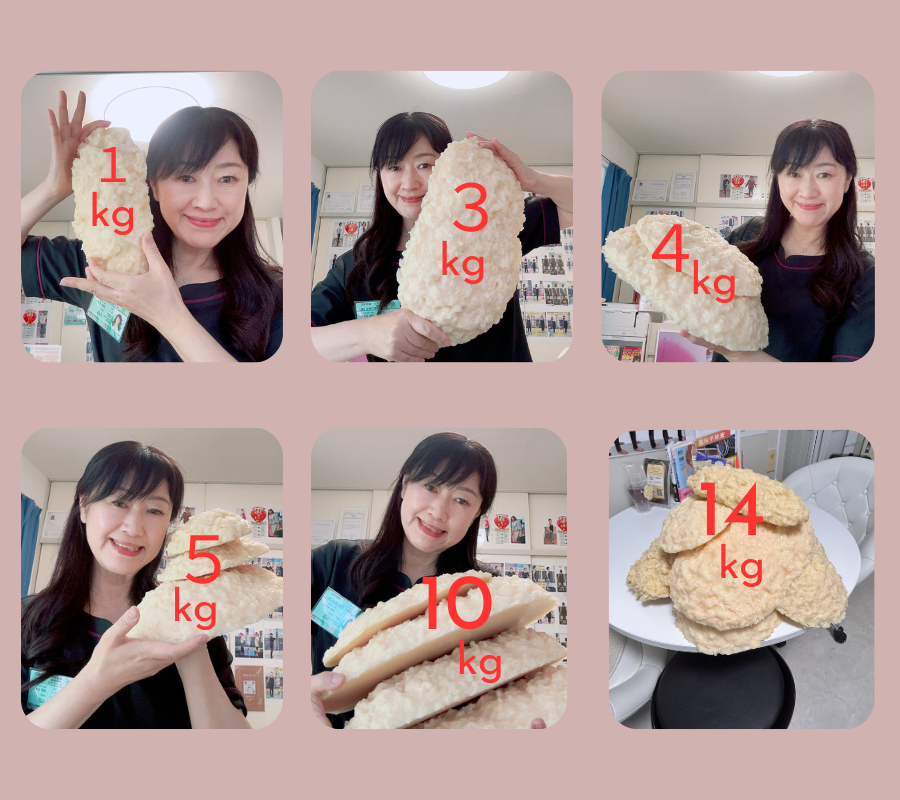 1 kg

3 kg

4 kg

5 kg

10 kg

14 kg